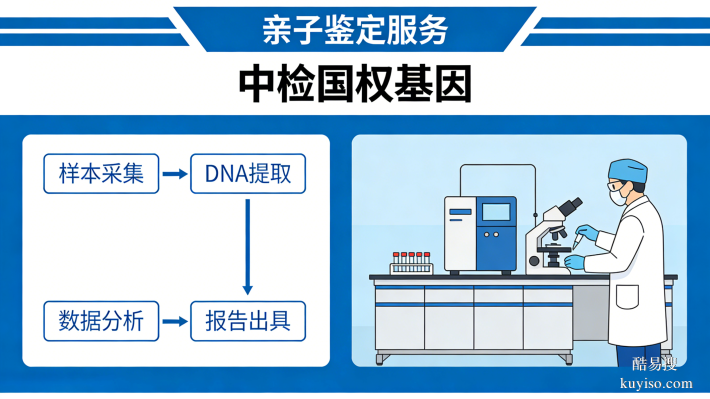 亲子鉴定服务

中检国权基因

样本采集

DNA提取

数据分析

报告出具

酷易搜
kuyiso.com